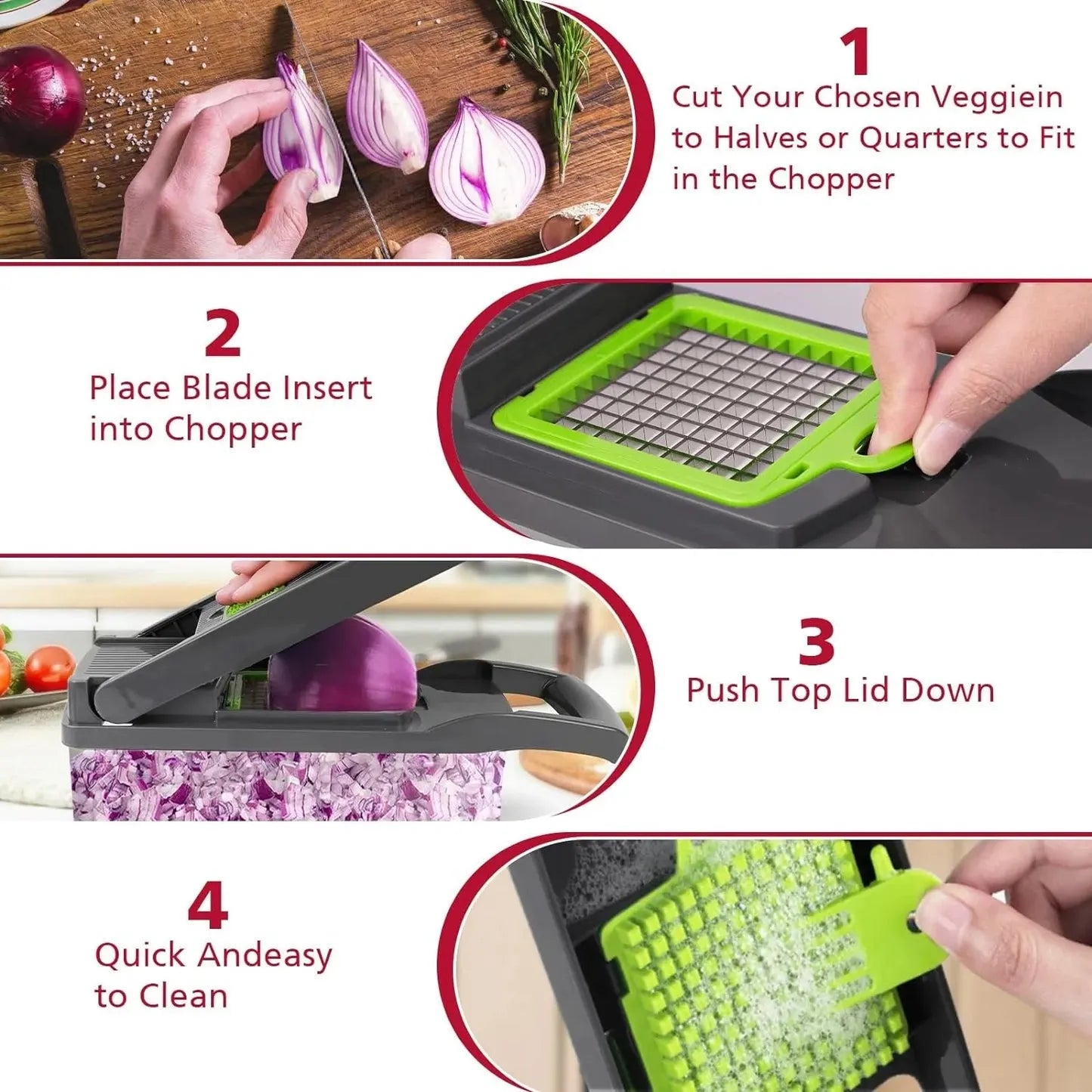 1
Cut Your Chosen Veggiein to Halves or Quarters to Fit in the Chopper

2
Place Blade Insert into Chopper

3
Push Top Lid Down

4
Quick Andeasy to Clean